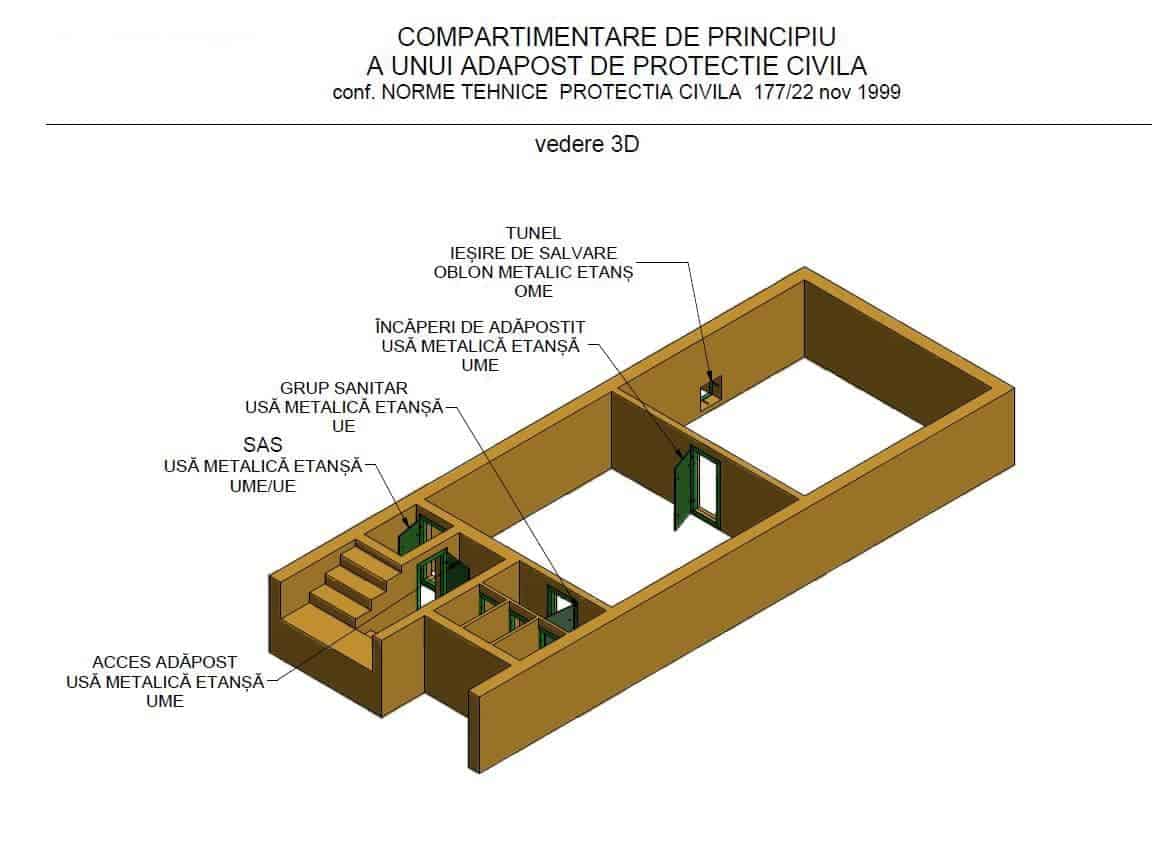 COMPARTIMENTARE DE PRINCIPIU
A UNUI ADAPOST DE PROTECTIE CIVILA
conf. NORME TEHNICE PROTECTIA CIVILA 177/22 nov 1999

vedere 3D

TUNEL
IEȘIRE DE SALVARE
OBLON METALIC ETANȘ
OME

ÎNCĂPERI DE ADĂPOSTIT
USĂ METALICĂ ETANȘĂ
UME

GRUP SANITAR
USĂ METALICĂ ETANȘĂ
UE

SAS
USĂ METALICĂ ETANȘĂ
UME/UE

ACCES ADĂPOST
USĂ METALICĂ ETANȘĂ
UME